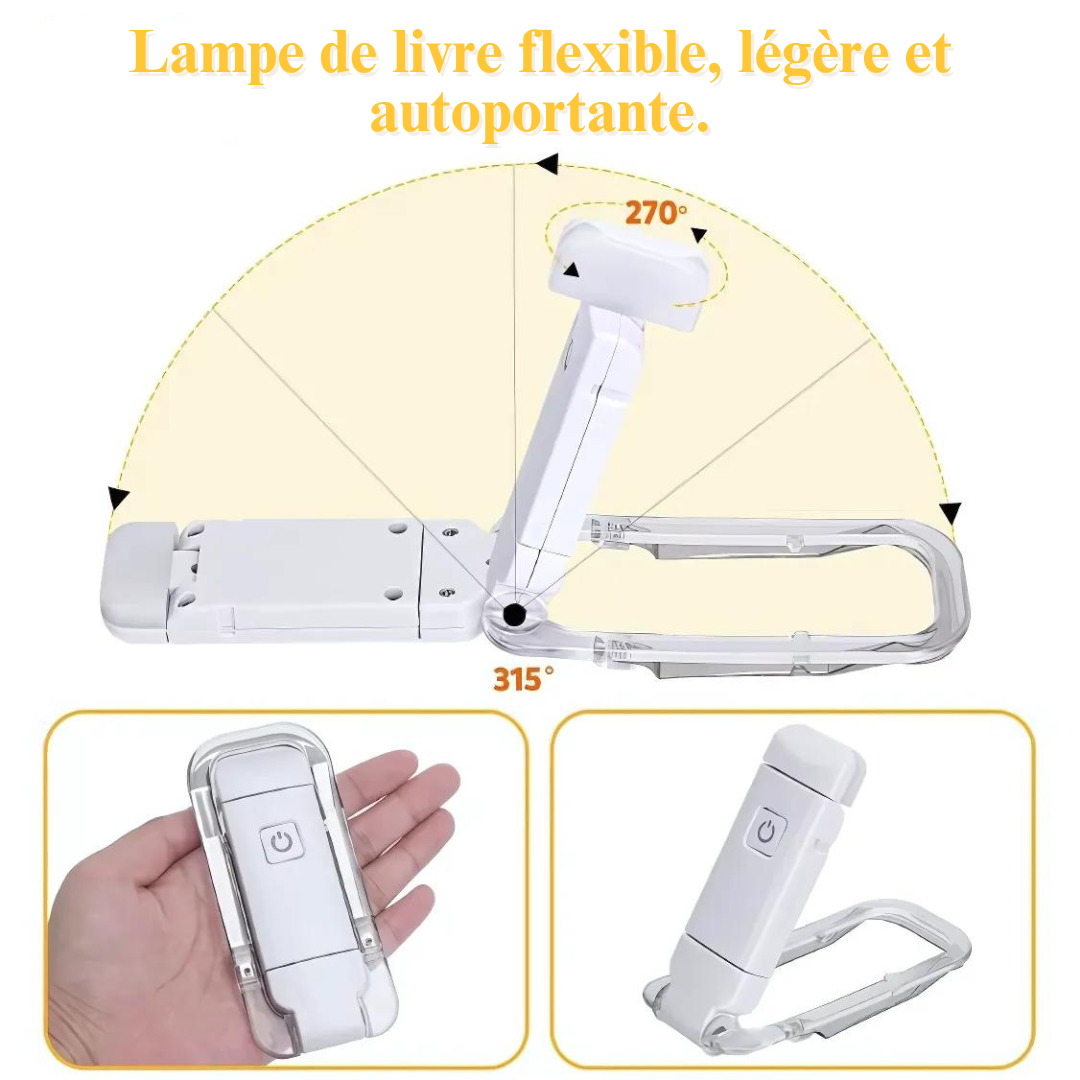 Lampe de livre flexible, légère et autoportante.

270°

315°